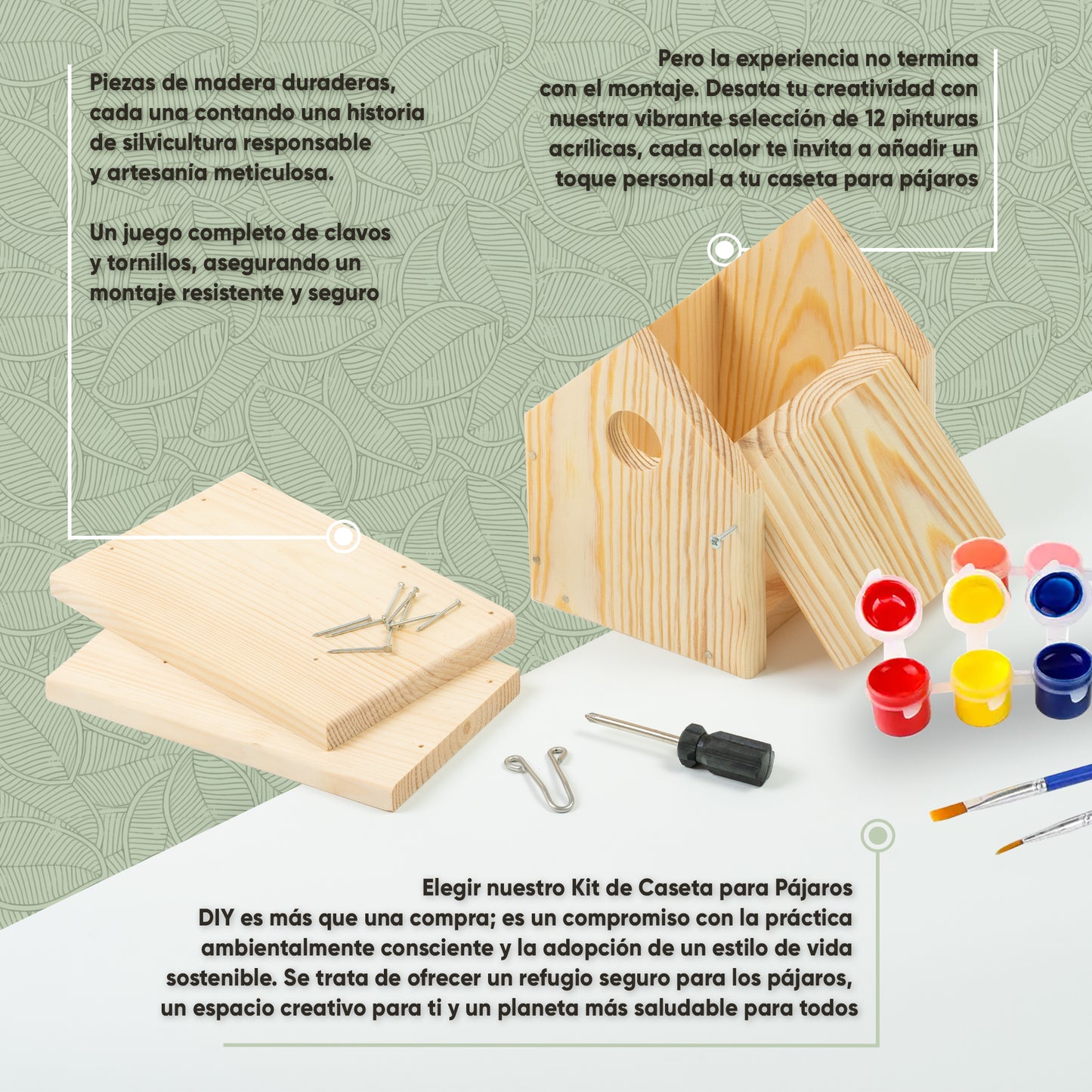 Piezas de madera duraderas, cada una contando una historia de silvicultura responsable y artesanía meticulosa.

Un juego completo de clavos y tornillos, asegurando un montaje resistente y seguro

Pero la experiencia no termina con el montaje. Desata tu creatividad con nuestra vibrante selección de 12 pinturas acrílicas, cada color te invita a añadir un toque personal a tu caseta para pájaros

Elegir nuestro Kit de Caseta para Pájaros DIY es más que una compra; es un compromiso con la práctica ambientalmente consciente y la adopción de un estilo de vida sostenible. Se trata de ofrecer un refugio seguro para los pájaros, un espacio creativo para ti y un planeta más saludable para todos